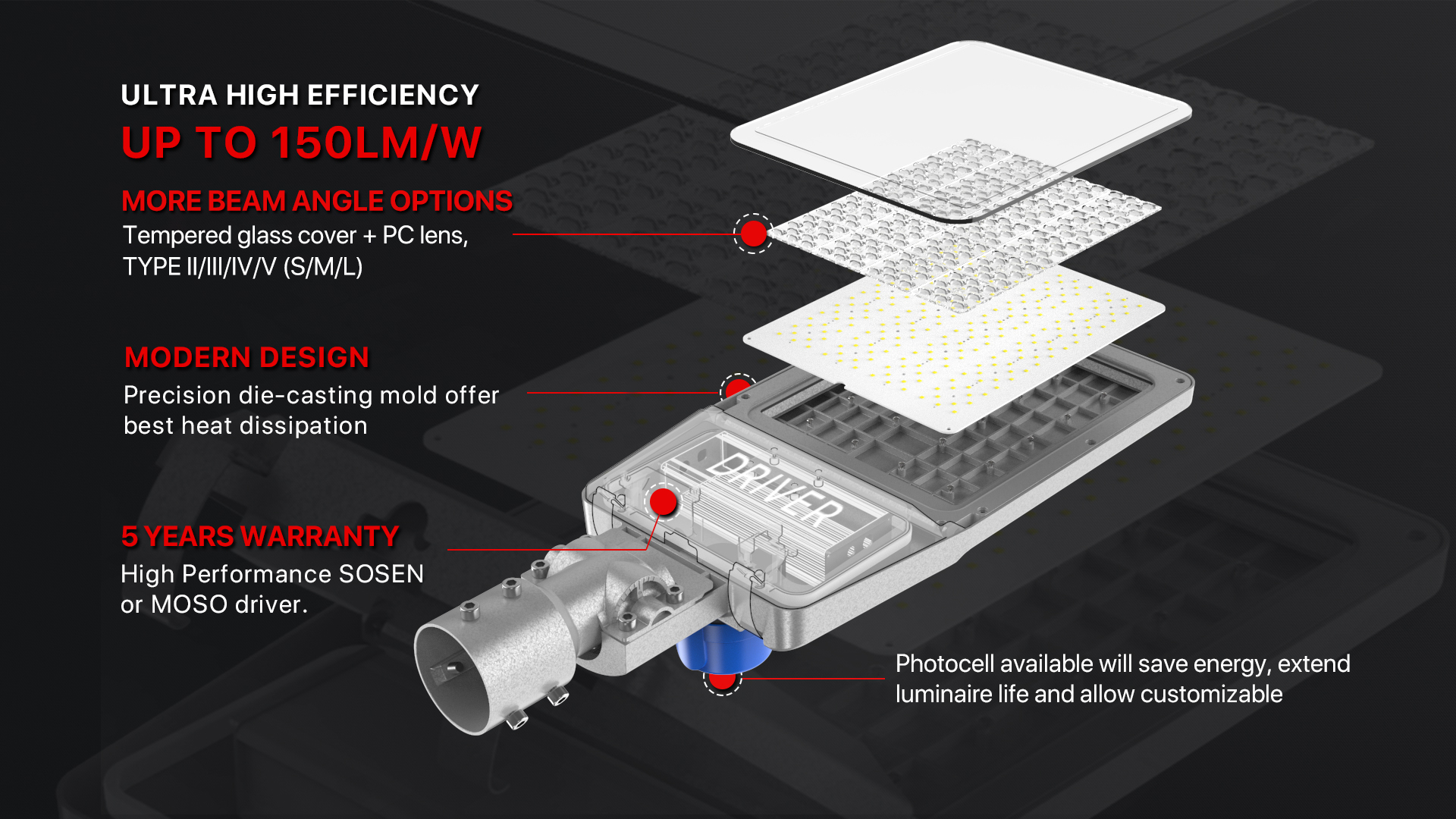 ULTRA HIGH EFFICIENCY

UP TO 150LM/W

MORE BEAM ANGLE OPTIONS

Tempered glass cover + PC lens, TYPE II/III/IV/V (S/M/L)

MODERN DESIGN

Precision die-casting mold offer best heat dissipation

5 YEARS WARRANTY

High Performance SOSEN or MOSO driver.

DRIVER

Photocell available will save energy, extend luminaire life and allow customizable